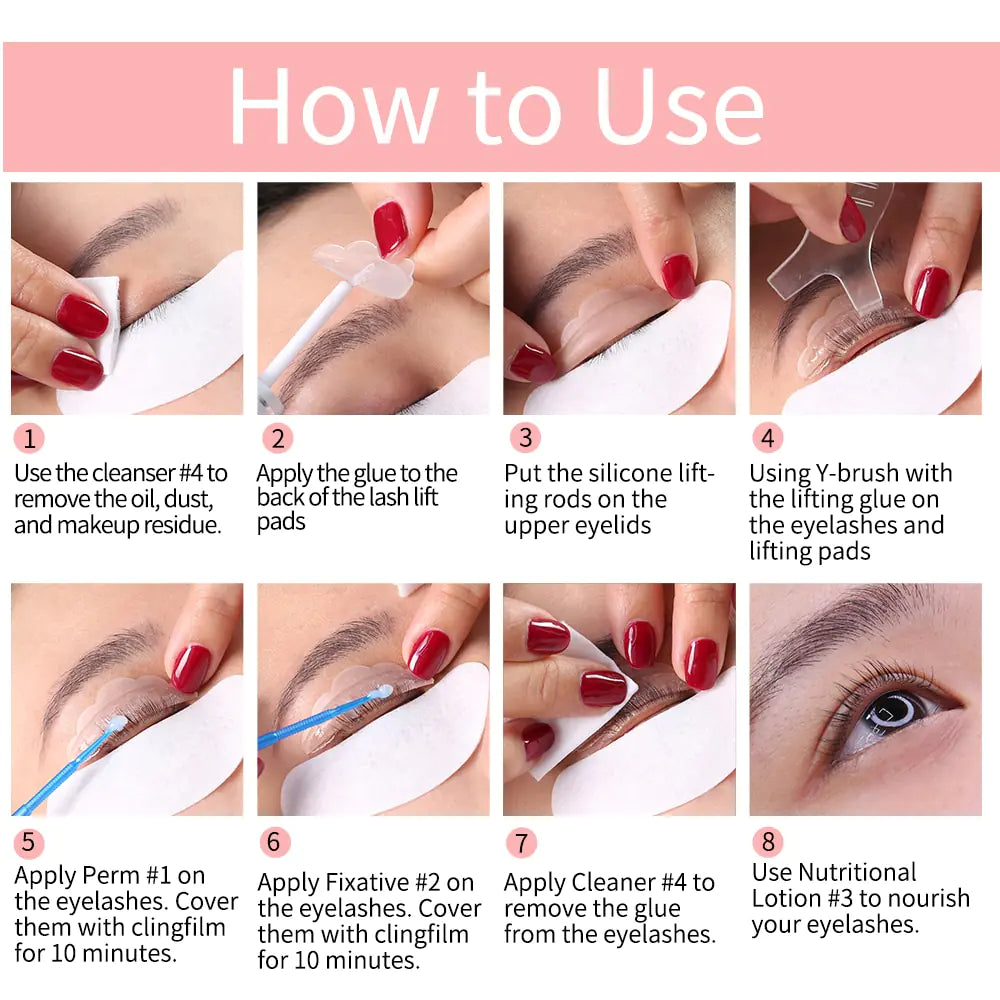 How to Use

1
Use the cleanser #4 to remove the oil, dust, and makeup residue.

2
Apply the glue to the back of the lash lift pads

3
Put the silicone lifting rods on the upper eyelids

4
Using Y-brush with the lifting glue on the eyelashes and lifting pads

5
Apply Perm #1 on the eyelashes. Cover them with clingfilm for 10 minutes.

6
Apply Fixative #2 on the eyelashes. Cover them with clingfilm for 10 minutes.

7
Apply Cleaner #4 to remove the glue from the eyelashes.

8
Use Nutritional Lotion #3 to nourish your eyelashes.